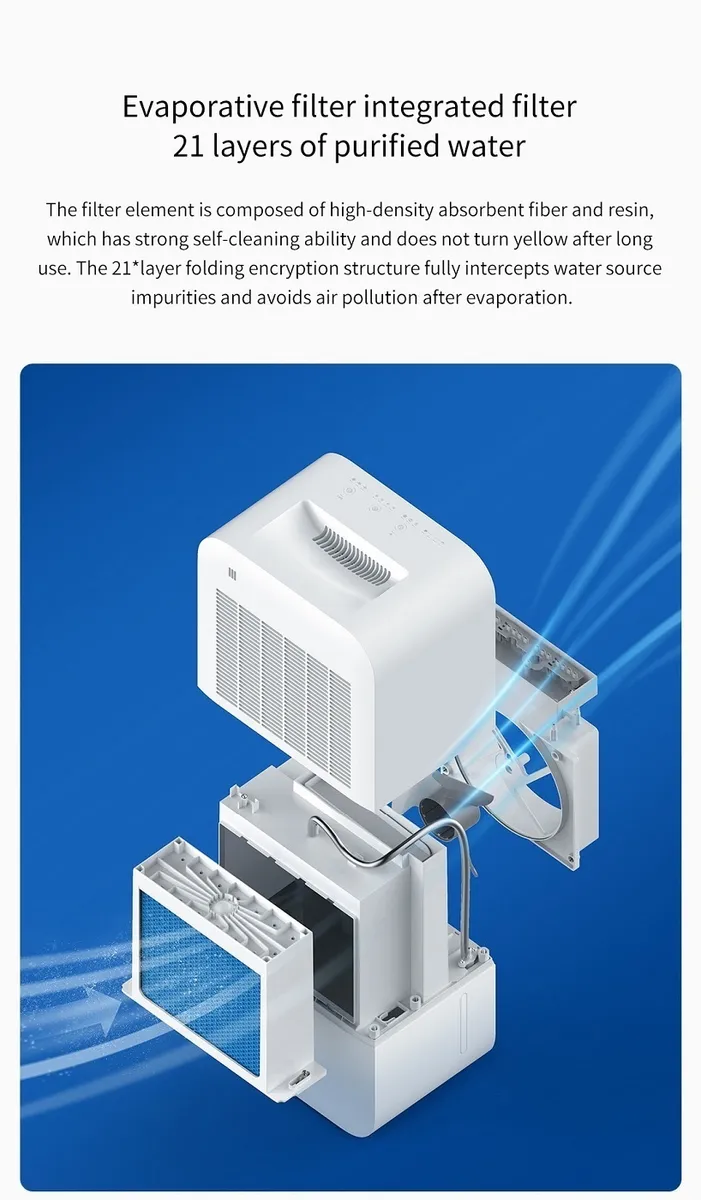 Evaporative filter integrated filter
21 layers of purified water

The filter element is composed of high-density absorbent fiber and resin, which has strong self-cleaning ability and does not turn yellow after long use. The 21*layer folding encryption structure fully intercepts water source impurities and avoids air pollution after evaporation.