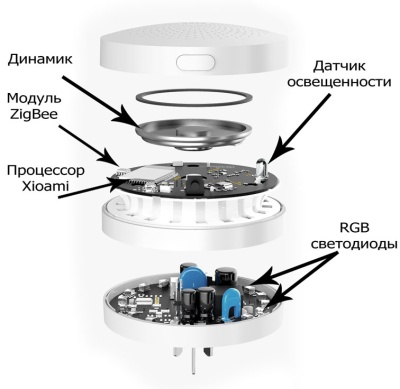 Динамик

Датчик освещенности

Модуль ZigBee

Процессор Xioami

RGB светодиоды